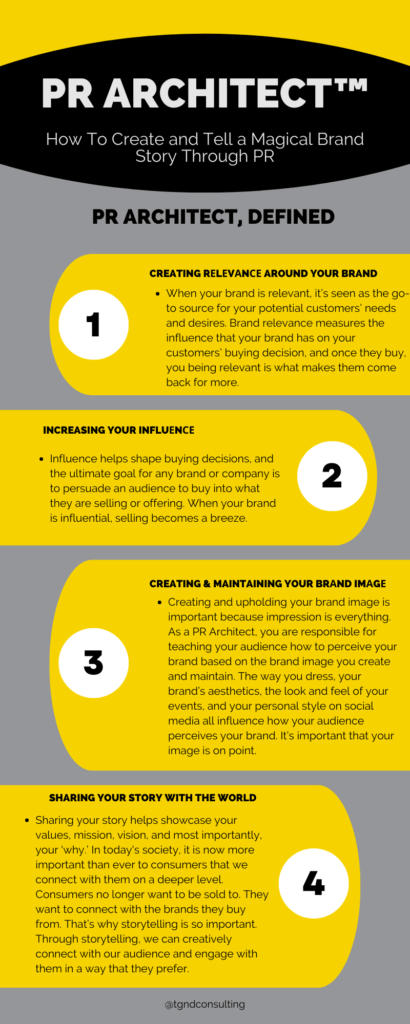 PR ARCHITECT™

How To Create and Tell a Magical Brand Story Through PR

PR ARCHITECT, DEFINED

1

CREATING RELEVANCE AROUND YOUR BRAND

• When your brand is relevant, it's seen as the go-to source for your potential customers' needs and desires. Brand relevance measures the influence that your brand has on your customers' buying decision, and once they buy, you being relevant is what makes them come back for more.

INCREASING YOUR INFLUENCE

• Influence helps shape buying decisions, and the ultimate goal for any brand or company is to persuade an audience to buy into what they are selling or offering. When your brand is influential, selling becomes a breeze.

2

3

CREATING & MAINTAINING YOUR BRAND IMAGE

• Creating and upholding your brand image is important because impression is everything. As a PR Architect, you are responsible for teaching your audience how to perceive your brand based on the brand image you create and maintain. The way you dress, your brand's aesthetics, the look and feel of your events, and your personal style on social media all influence how your audience perceives your brand. It's important that your image is on point.

SHARING YOUR STORY WITH THE WORLD

• Sharing your story helps showcase your values, mission, vision, and most importantly, your 'why.' In today's society, it is now more important than ever to consumers that we connect with them on a deeper level. Consumers no longer want to be sold to. They want to connect with the brands they buy from. That's why storytelling is so important. Through storytelling, we can creatively connect with our audience and engage with them in a way that they prefer.

4

@tgndconsulting